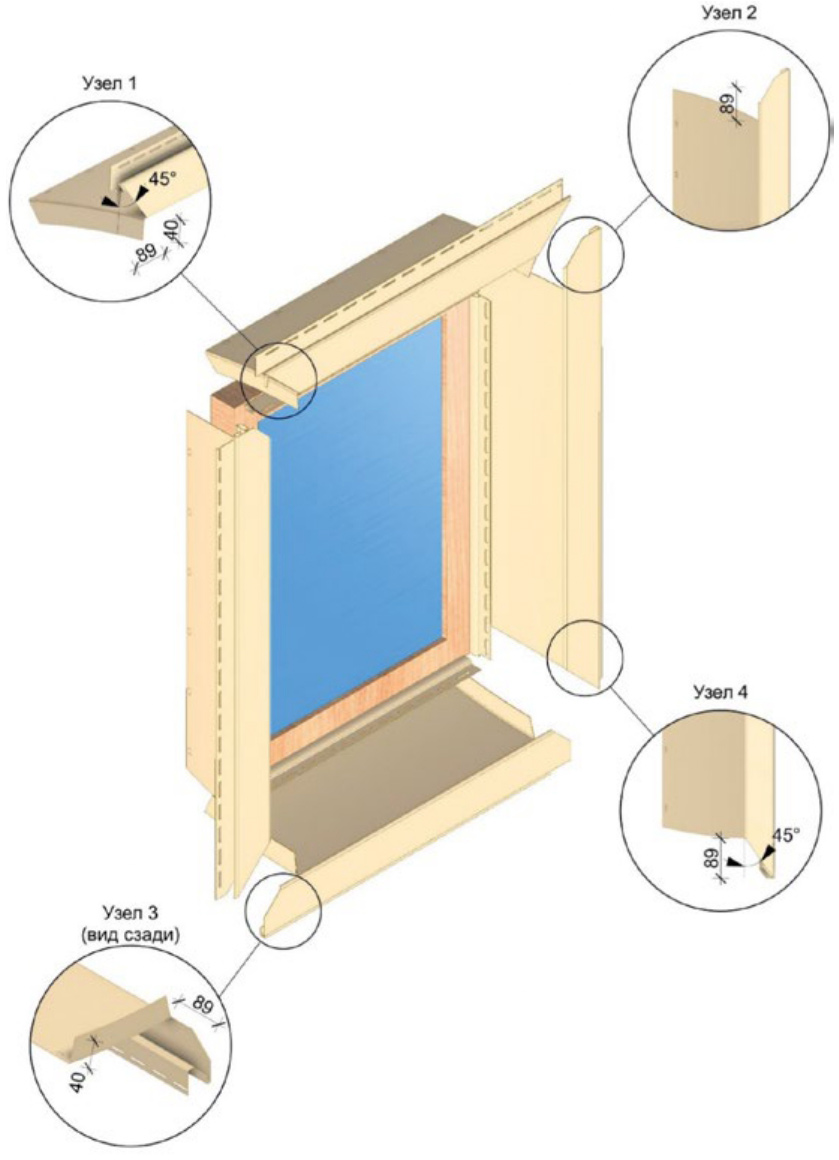 Узел 1
45°
89
40

Узел 2
89

Узел 4
89
45°

Узел 3
(вид сзади)
89
40